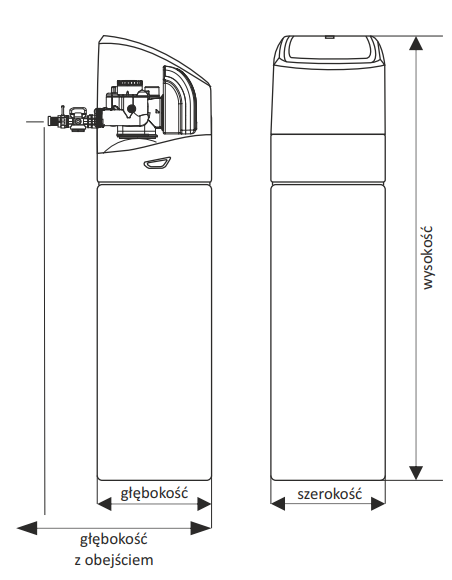 wysokość

głębokość

szerokość

głębokość z obejściem