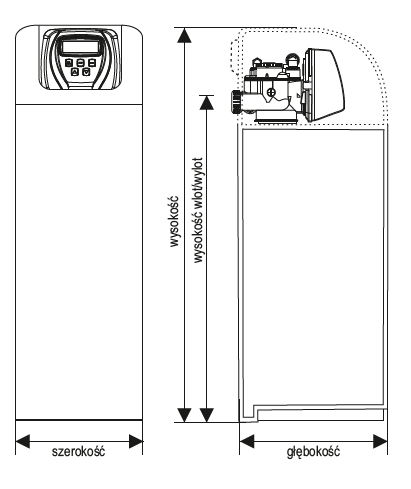 wysokość

wysokość wlot/wylot

szerokość

głębokość