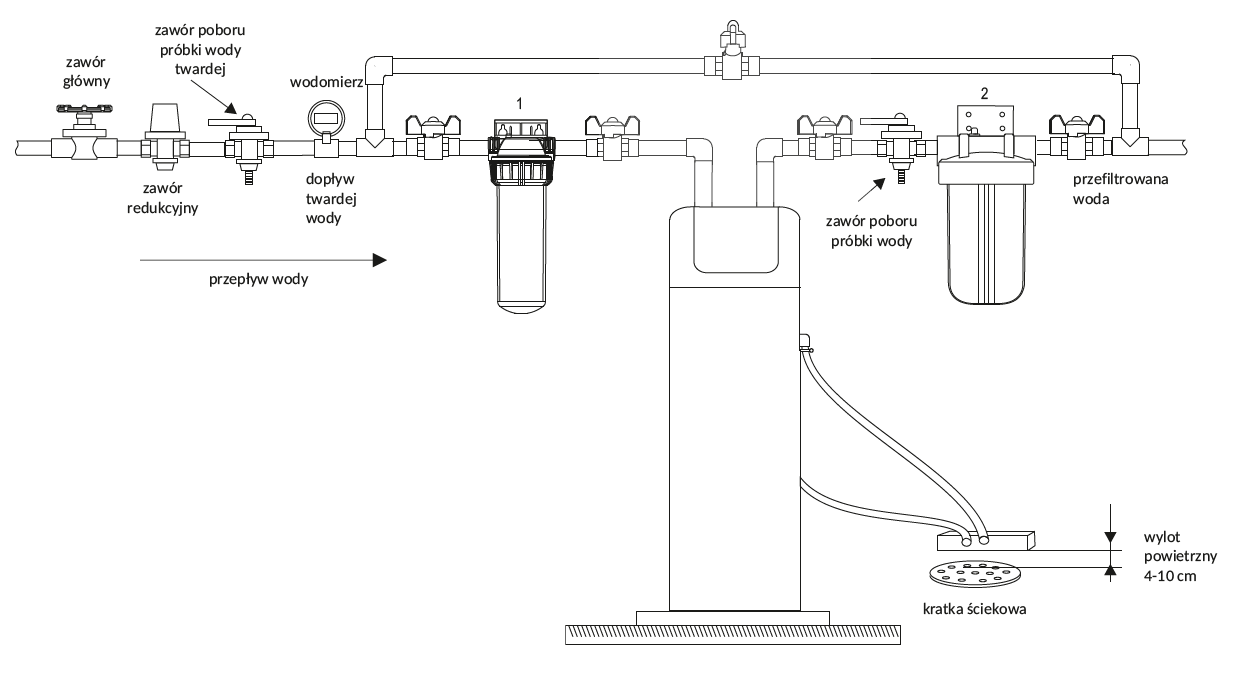 zawór główny

zawór poboru próbki wody twardej

wodomierz

1

2

zawór redukcyjny

dopływ twardej wody

przepływ wody

zawór poboru próbki wody

przefiltrowana woda

wylot powietrzny 4-10 cm

kratka ściekowa